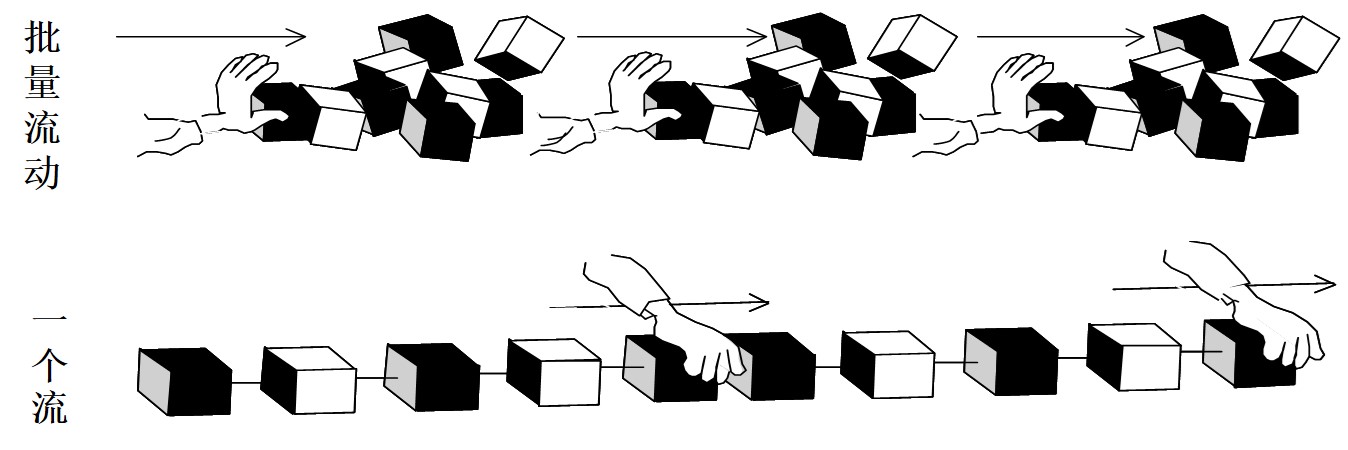 批量流动

一个流